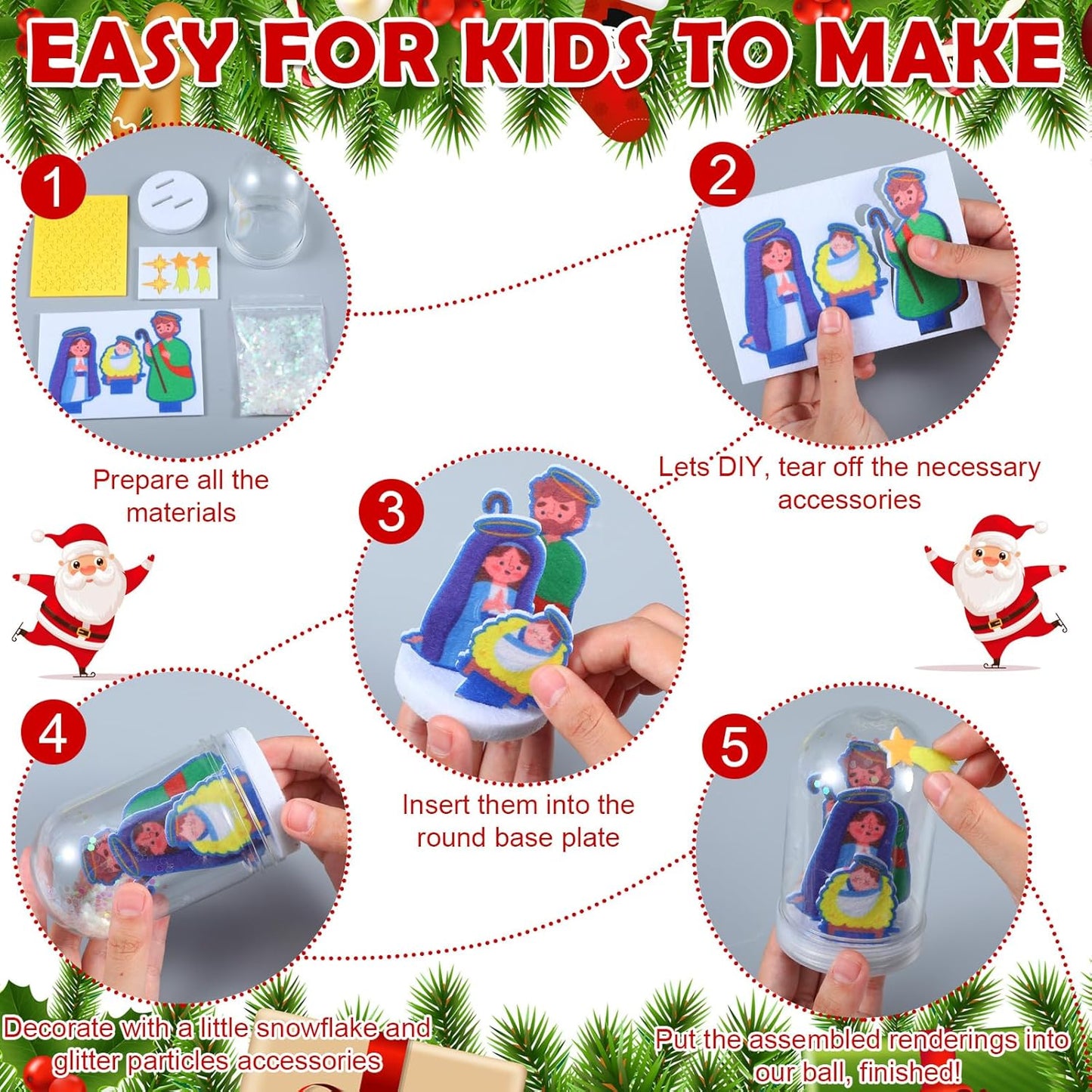 EASY FOR KIDS TO MAKE

1

Prepare all the materials

2

Lets DIY, tear off the necessary accessories

3

Insert them into the round base plate

4

Decorate with a little snowflake and glitter particles accessories

5

Put the assembled renderings into our ball, finished!