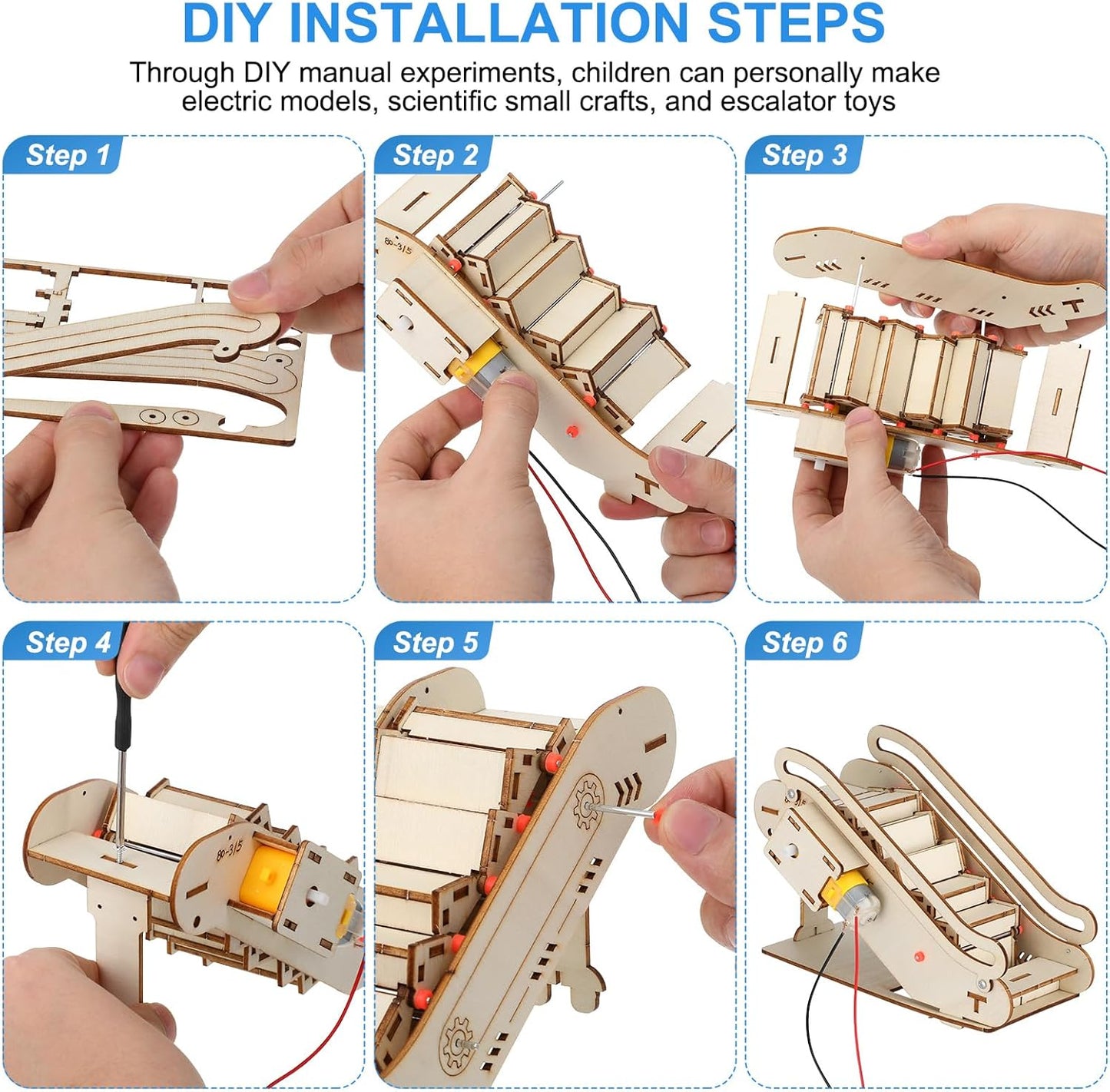 DIY INSTALLATION STEPS

Through DIY manual experiments, children can personally make electric models, scientific small crafts, and escalator toys

Step 1

Step 2

80-315

Step 3

Step 4

80-315

Step 5

Step 6