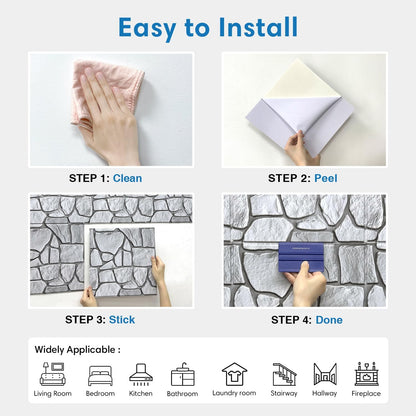 Easy to Install

STEP 1: Clean

STEP 2: Peel

STEP 3: Stick

STEP 4: Done

Widely Applicable :

Living Room

Bedroom

Kitchen

Bathroom

Laundry room

Stairway

Hallway

Fireplace