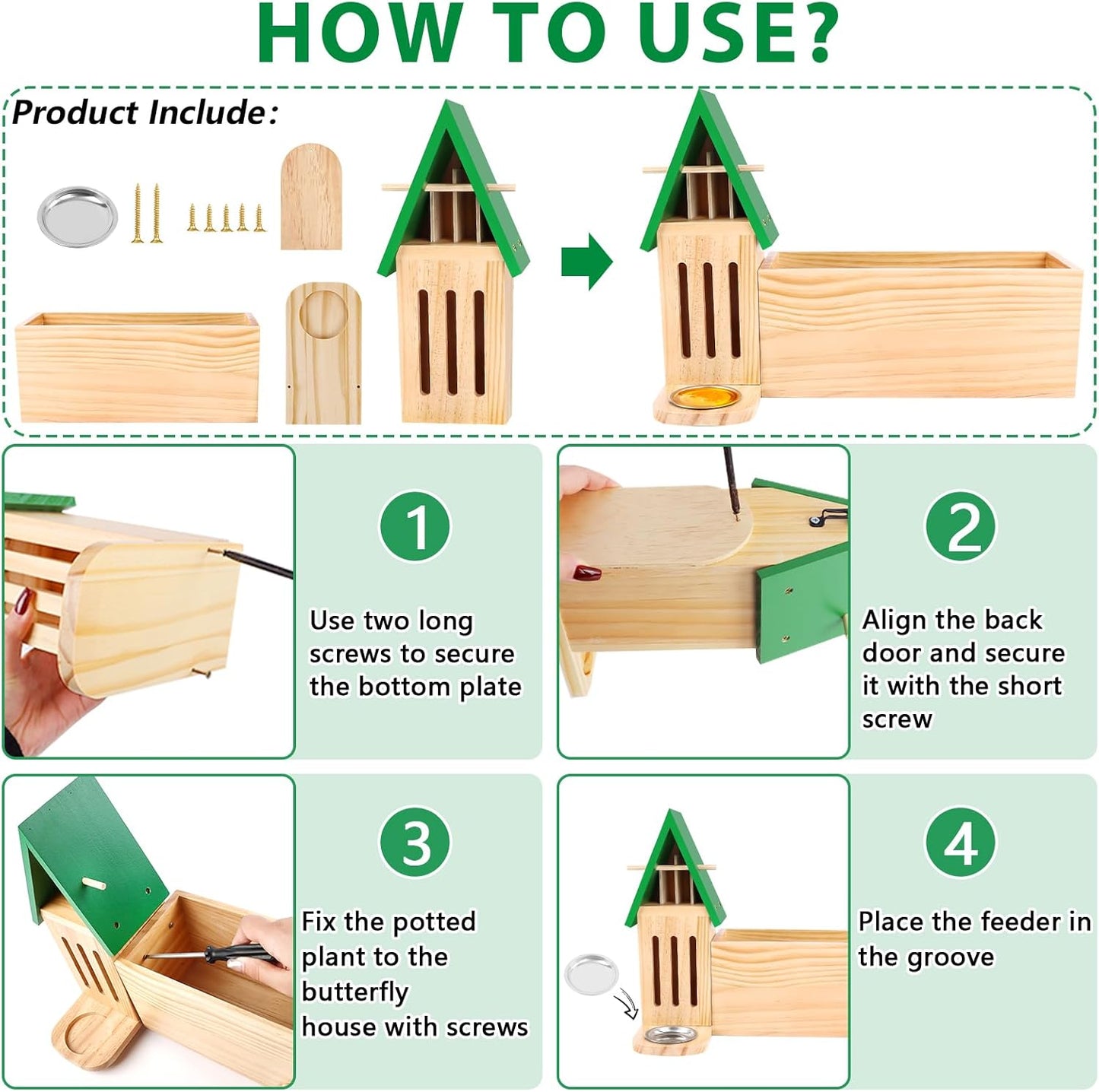 HOW TO USE?

Product Include:

1

Use two long screws to secure the bottom plate

2

Align the back door and secure it with the short screw

3

Fix the potted plant to the butterfly house with screws

4

Place the feeder in the groove