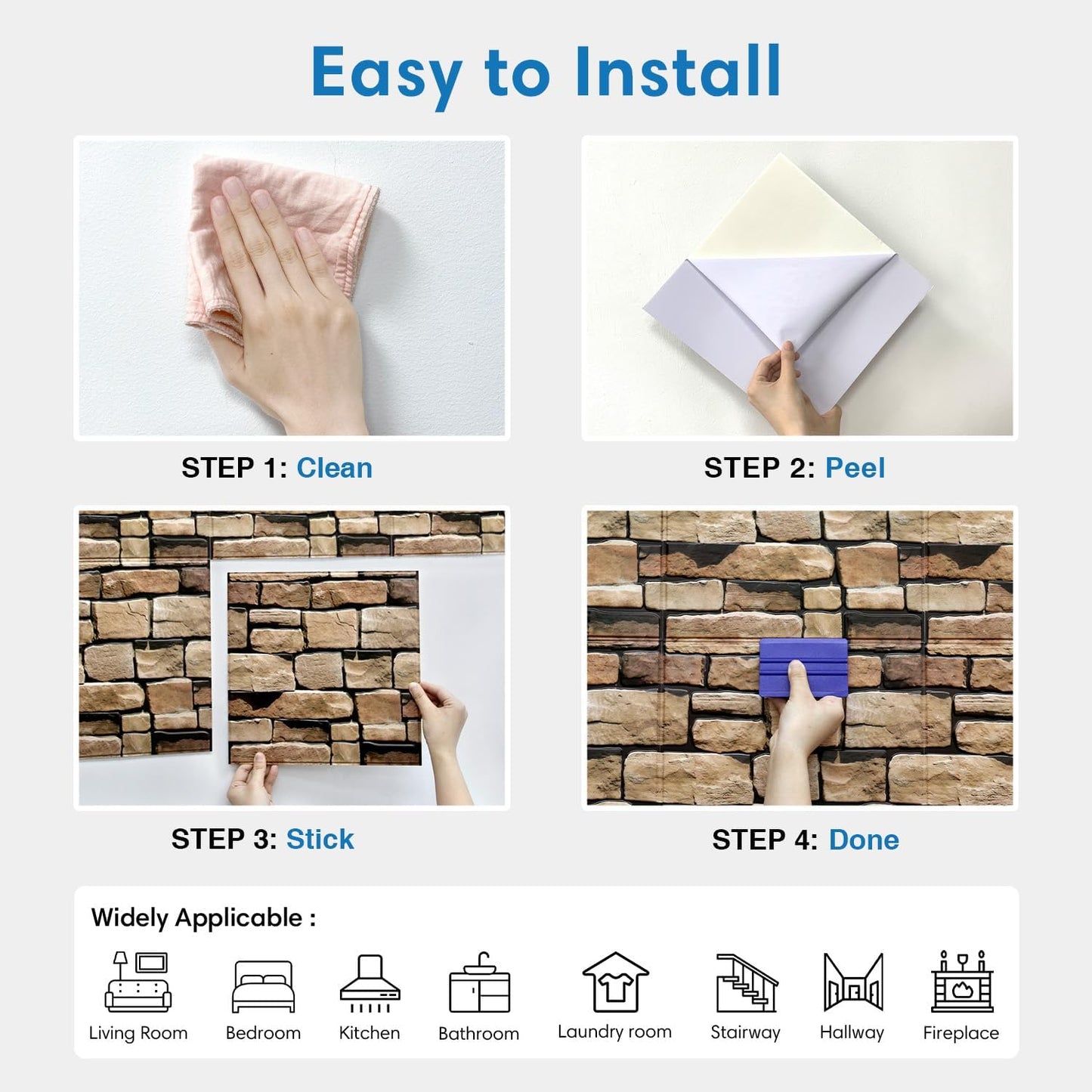 Easy to Install

STEP 1: Clean

STEP 2: Peel

STEP 3: Stick

STEP 4: Done

Widely Applicable :

Living Room
Bedroom
Kitchen
Bathroom
Laundry room
Stairway
Hallway
Fireplace