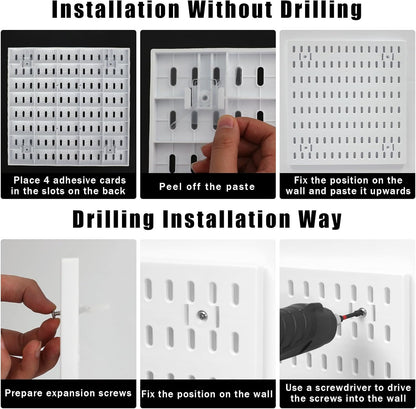 Installation Without Drilling

Place 4 adhesive cards in the slots on the back

Peel off the paste

Fix the position on the wall and paste it upwards

Drilling Installation Way

Prepare expansion screws

Fix the position on the wall

Use a screwdriver to drive the screws into the wall