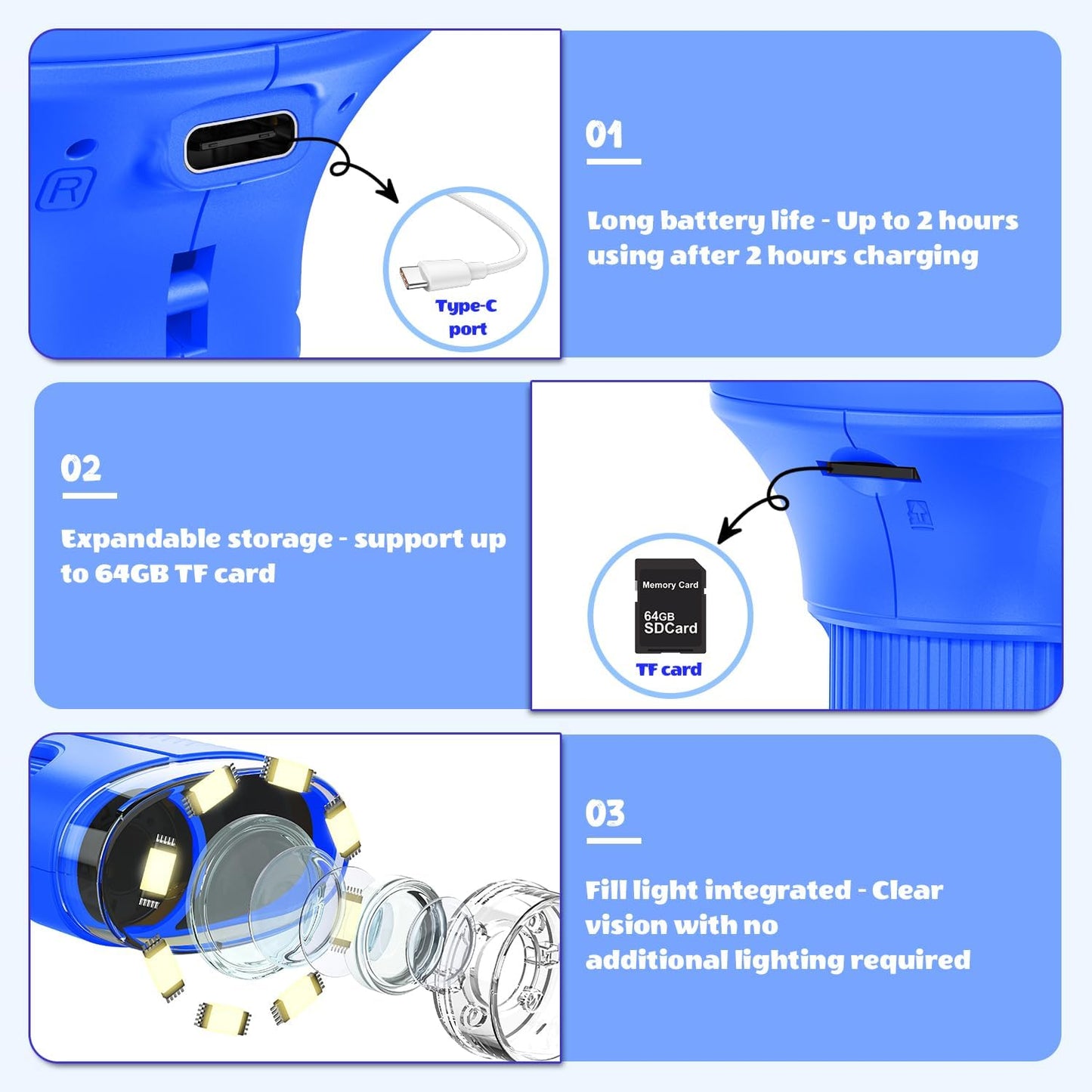 R

Type-C port

01

Long battery life - Up to 2 hours using after 2 hours charging

02

Expandable storage - support up to 64GB TF card

Memory Card
64GB
SDCard

TF card

03

Fill light integrated - Clear vision with no additional lighting required