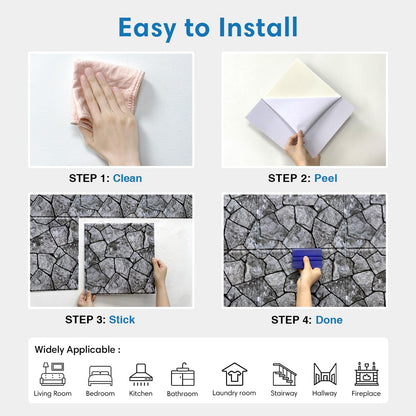 Easy to Install

STEP 1: Clean

STEP 2: Peel

STEP 3: Stick

STEP 4: Done

Widely Applicable :

Living Room Bedroom Kitchen Bathroom Laundry room Stairway Hallway Fireplace