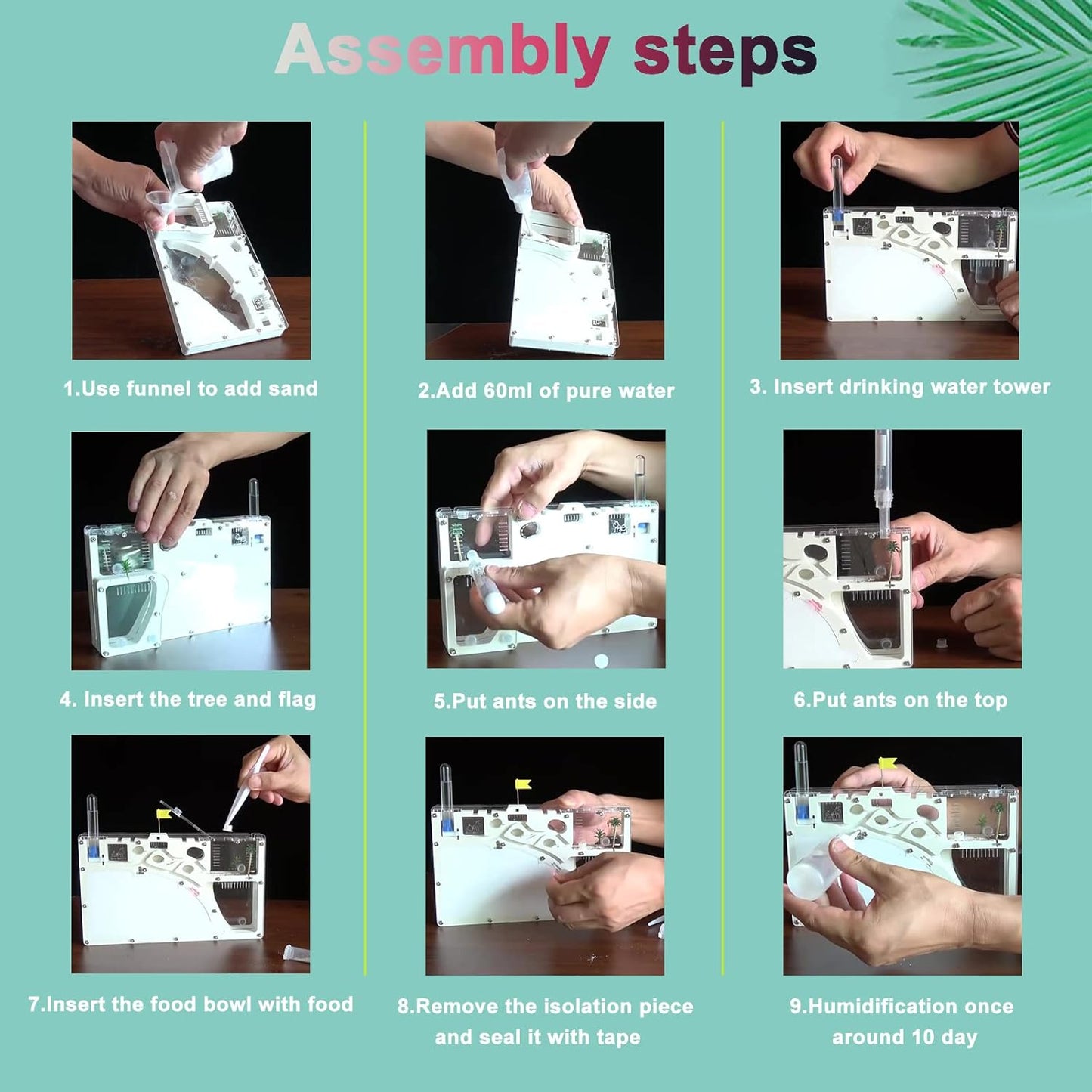 Assembly steps

1.Use funnel to add sand

2.Add 60ml of pure water

3. Insert drinking water tower

4. Insert the tree and flag

5.Put ants on the side

6.Put ants on the top

7.Insert the food bowl with food

8.Remove the isolation piece and seal it with tape

9.Humidification once around 10 day