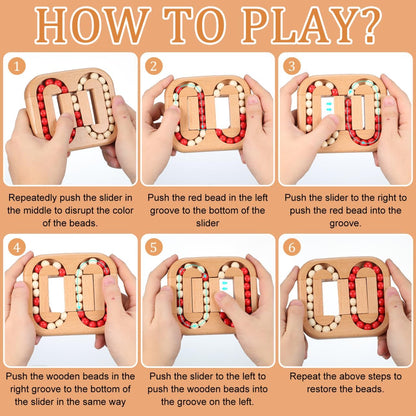 HOW TO PLAY?

1

Repeatedly push the slider in the middle to disrupt the color of the beads.

2

Push the red bead in the left groove to the bottom of the slider

3

Push the slider to the right to push the red bead into the groove.

4

Push the wooden beads in the right groove to the bottom of the slider in the same way

5

Push the slider to the left to push the wooden beads into the groove on the left.

6

Repeat the above steps to restore the beads.