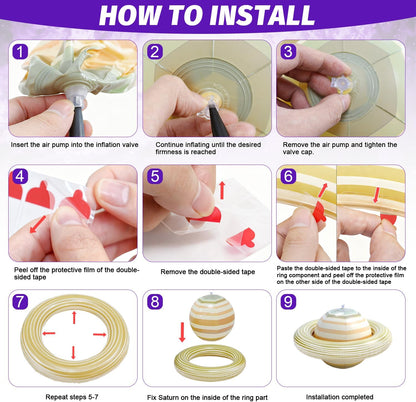 HOW TO INSTALL

1

Insert the air pump into the inflation valve

2

Continue inflating until the desired firmness is reached

3

Remove the air pump and tighten the valve cap.

4

Peel off the protective film of the double-sided tape

5

Remove the double-sided tape

6

Paste the double-sided tape to the inside of the ring component and peel off the protective film on the other side of the double-sided tape

7

Repeat steps 5-7

8

Fix Saturn on the inside of the ring part

9

Installation completed