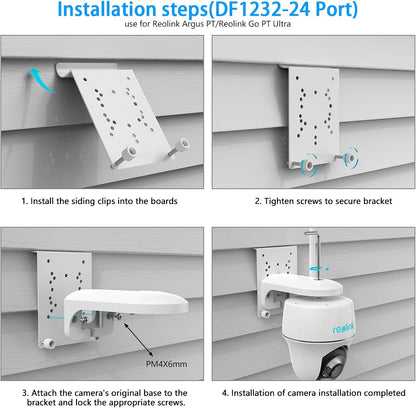 Installation steps(DF1232-24 Port)
use for Reolink Argus PT/Reolink Go PT Ultra

1. Install the siding clips into the boards

2. Tighten screws to secure bracket

PM4X6mm

reolink

3. Attach the camera's original base to the bracket and lock the appropriate screws.

4. Installation of camera installation completed