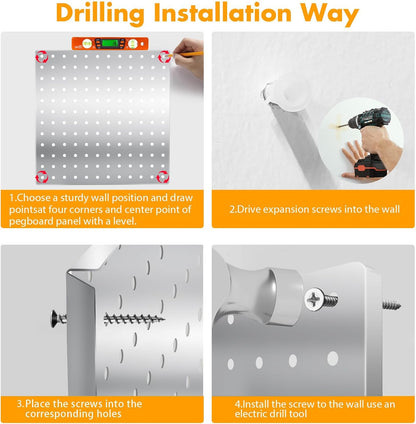 Drilling Installation Way

1.Choose a sturdy wall position and draw pointsat four corners and center point of pegboard panel with a level.

2.Drive expansion screws into the wall

3.Place the screws into the corresponding holes

4.Install the screw to the wall use an electric drill tool