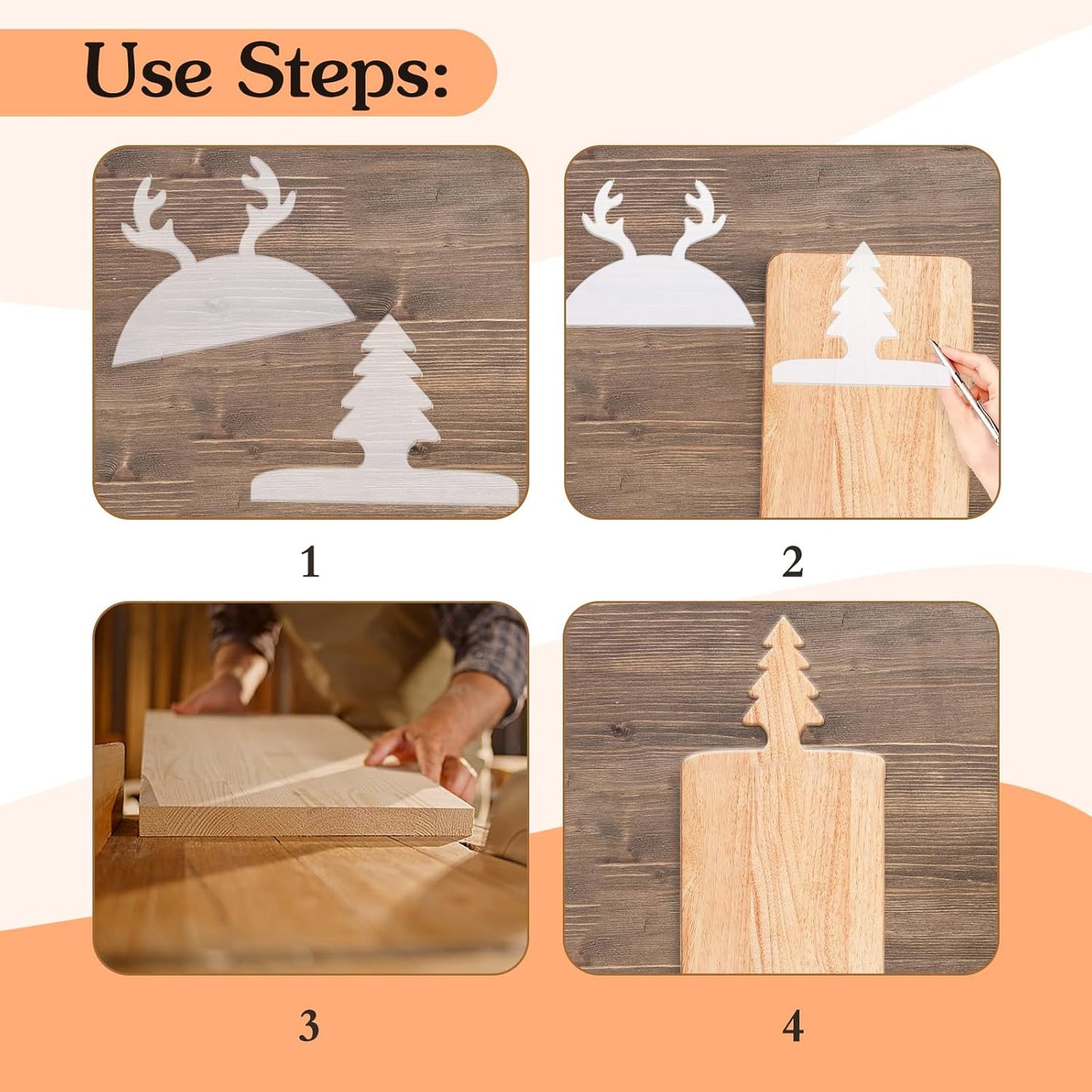 Use Steps:

1

2

3

4