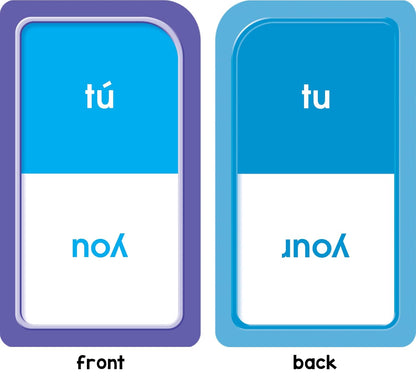 tú

you

front

tu

your

back