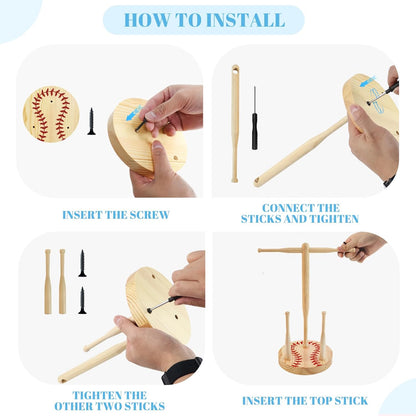 HOW TO INSTALL

INSERT THE SCREW

CONNECT THE STICKS AND TIGHTEN

TIGHTEN THE OTHER TWO STICKS

INSERT THE TOP STICK