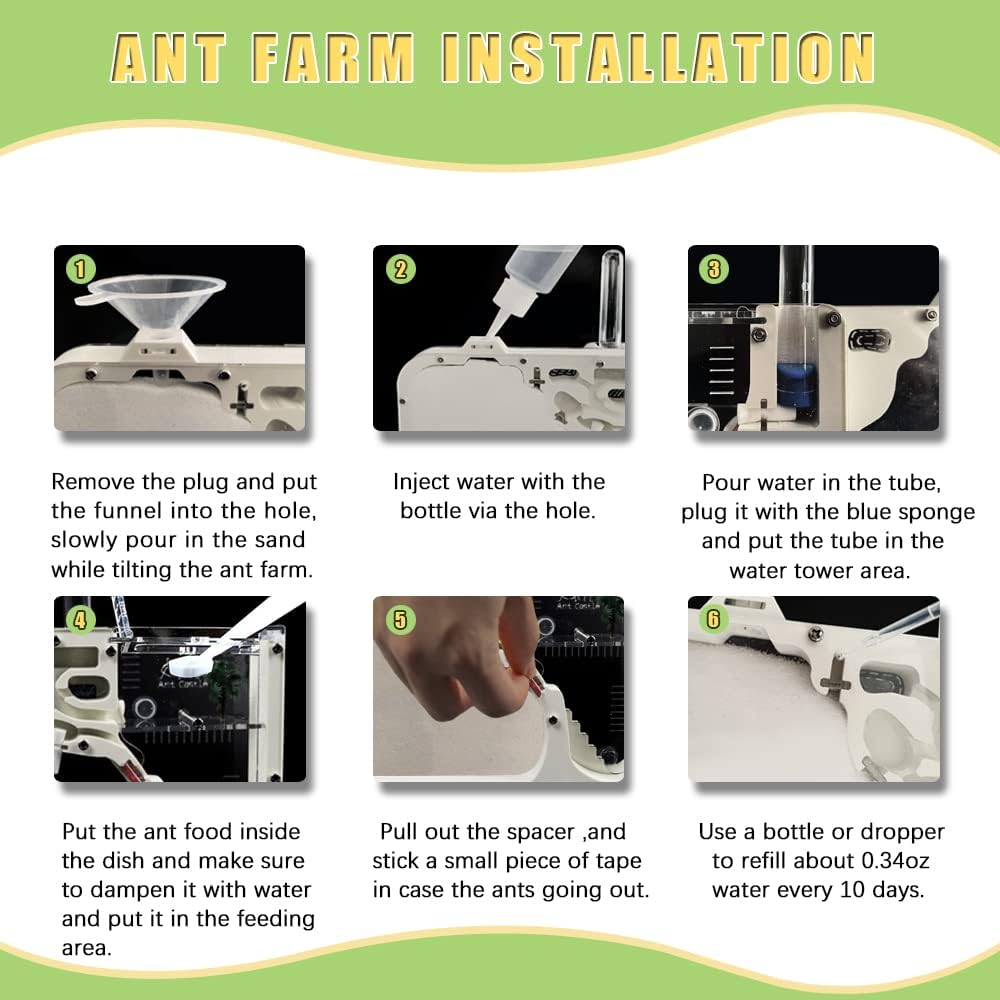 ANT FARM INSTALLATION

1

Remove the plug and put the funnel into the hole, slowly pour in the sand while tilting the ant farm.

2

Inject water with the bottle via the hole.

3

Pour water in the tube, plug it with the blue sponge and put the tube in the water tower area.

4

Ant Castle

Put the ant food inside the dish and make sure to dampen it with water and put it in the feeding area.

5

Ant Castle

Pull out the spacer ,and stick a small piece of tape in case the ants going out.

6

Use a bottle or dropper to refill about 0.34oz water every 10 days.