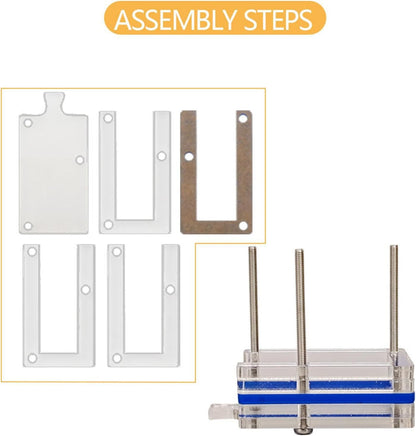 ASSEMBLY STEPS