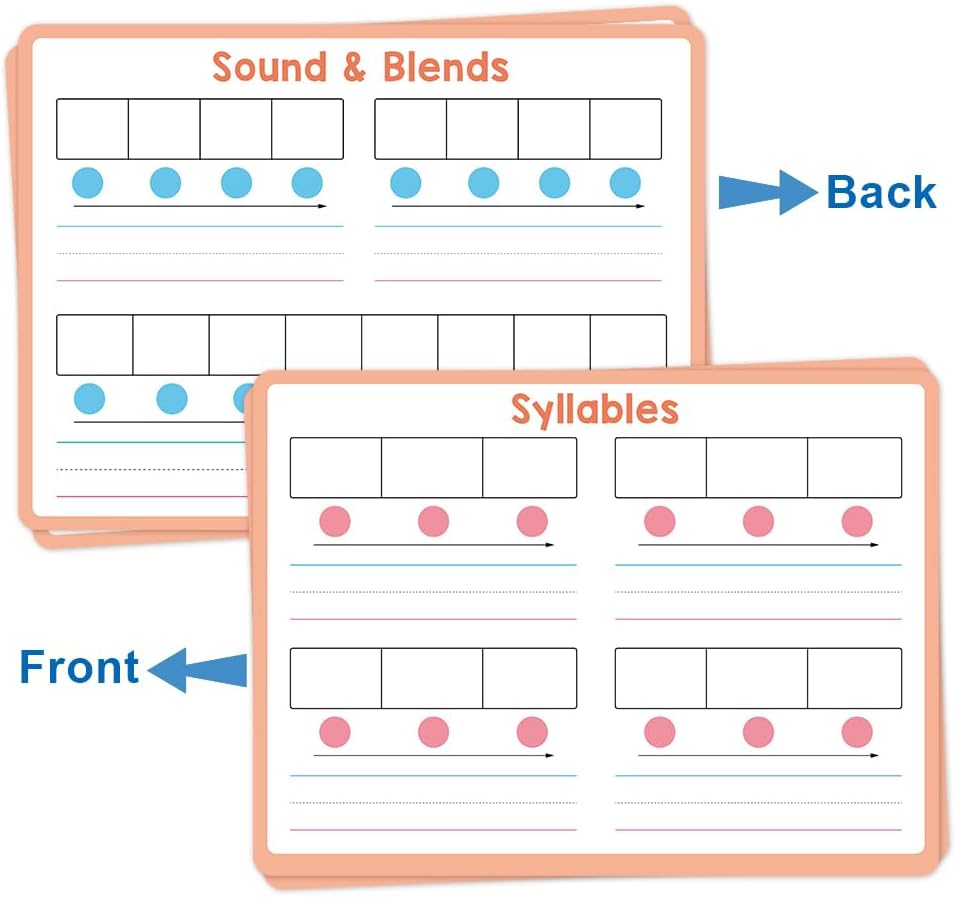 Sound & Blends

Back

Syllables

Front